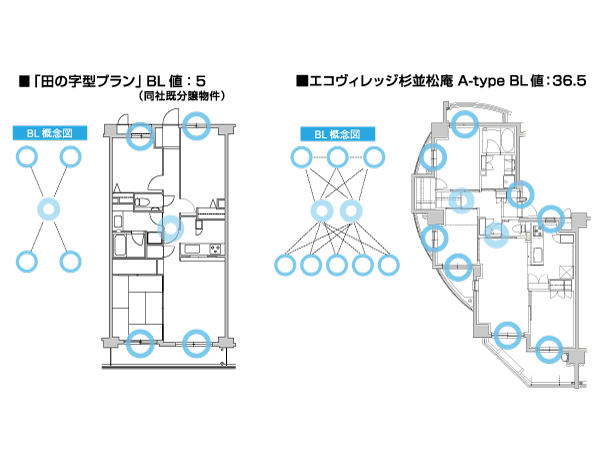 ■「田の字型プラン」BL 値：5
（同社既分譲物件）

BL 概念図

■エコヴィレッジ杉並松庵 A-type BL 値：36.5

BL 概念図