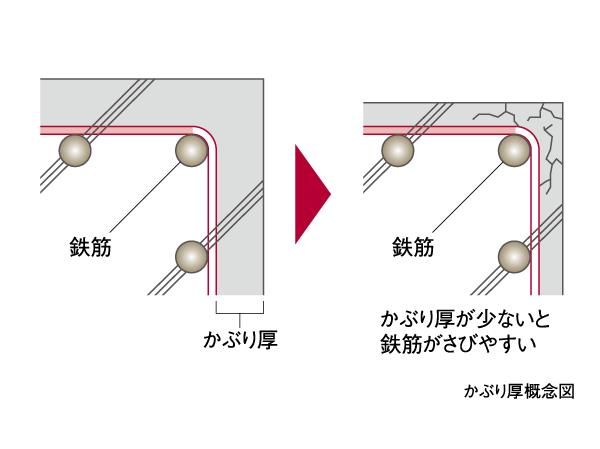 鉄筋

かぶり厚

鉄筋

かぶり厚が少ないと
鉄筋がさびやすい

かぶり厚概念図