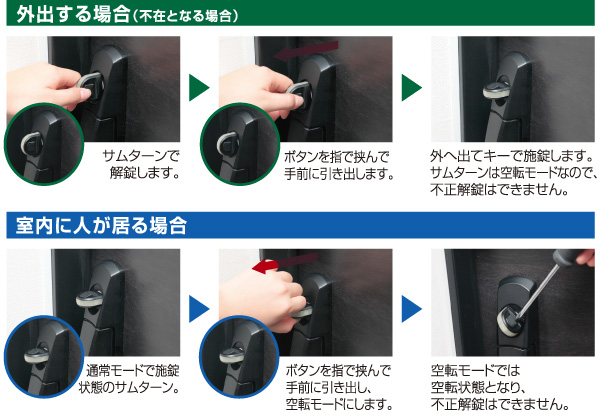 外出する場合（不在となる場合）

サムターンで解錠します。

ボタンを指で挟んで手前に引き出します。

外へ出てキーで施錠します。サムターンは空転モードなので、不正解錠はできません。

室内に人が居る場合

通常モードで施錠状態のサムターン。

ボタンを指で挟んで手前に引き出し、空転モードにします。

空転モードでは空転状態となり、不正解錠はできません。