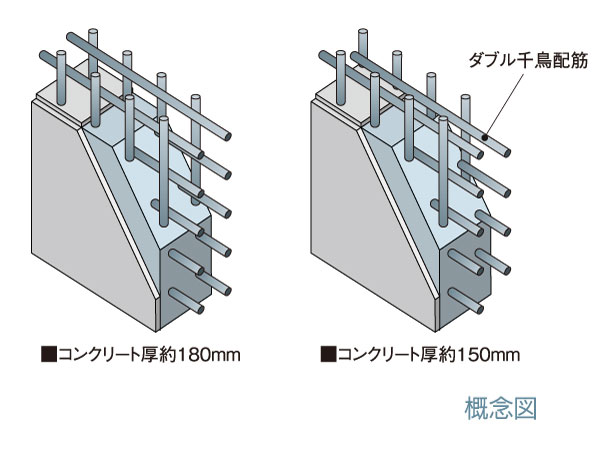 ダブル千鳥配筋

■コンクリート厚約180mm

■コンクリート厚約150mm

概念図